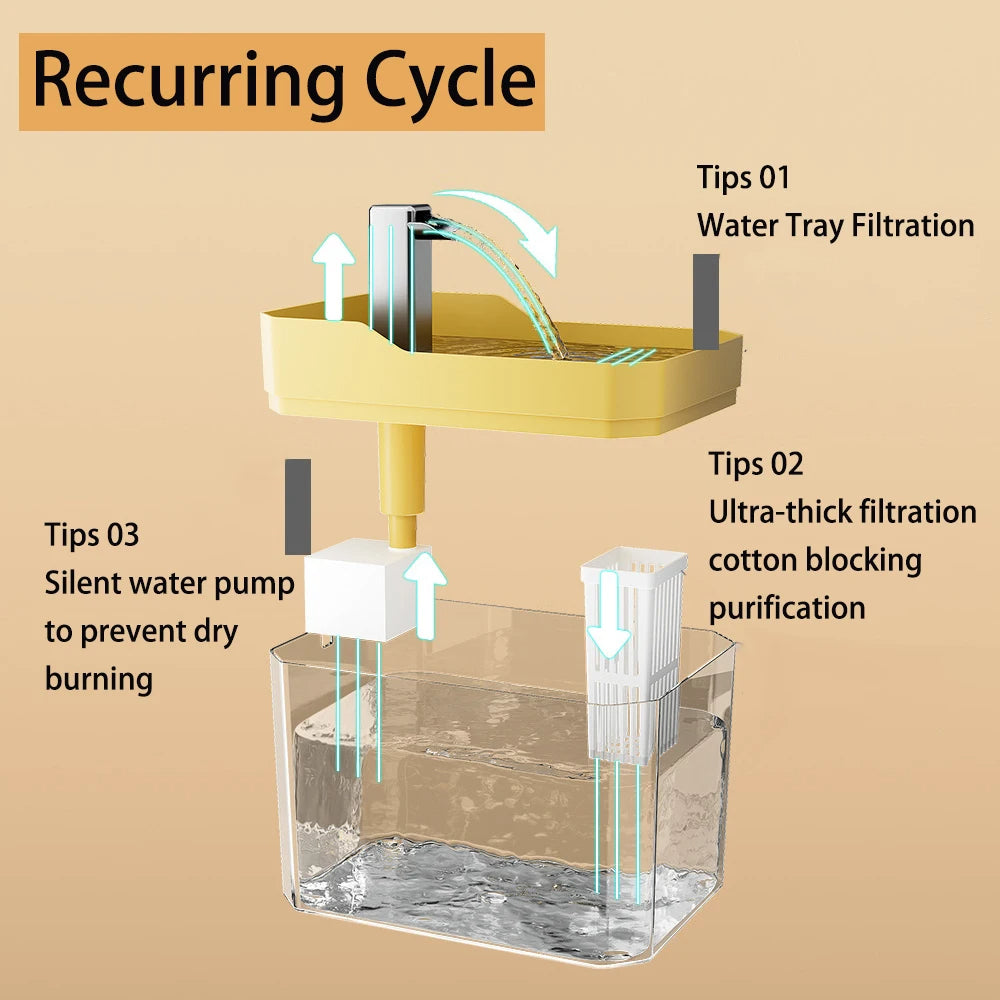 Recurring Cycle

Tips 01
Water Tray Filtration

Tips 02
Ultra-thick filtration cotton blocking purification

Tips 03
Silent water pump to prevent dry burning