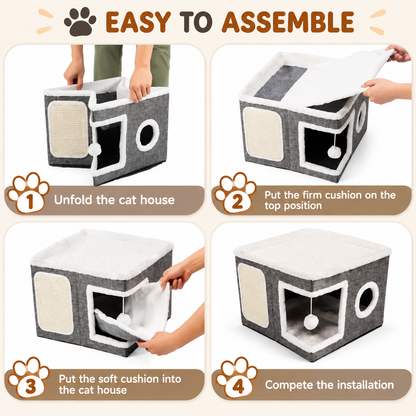 EASY TO ASSEMBLE

1 Unfold the cat house

2 Put the firm cushion on the top position

3 Put the soft cushion into the cat house

4 Compete the installation