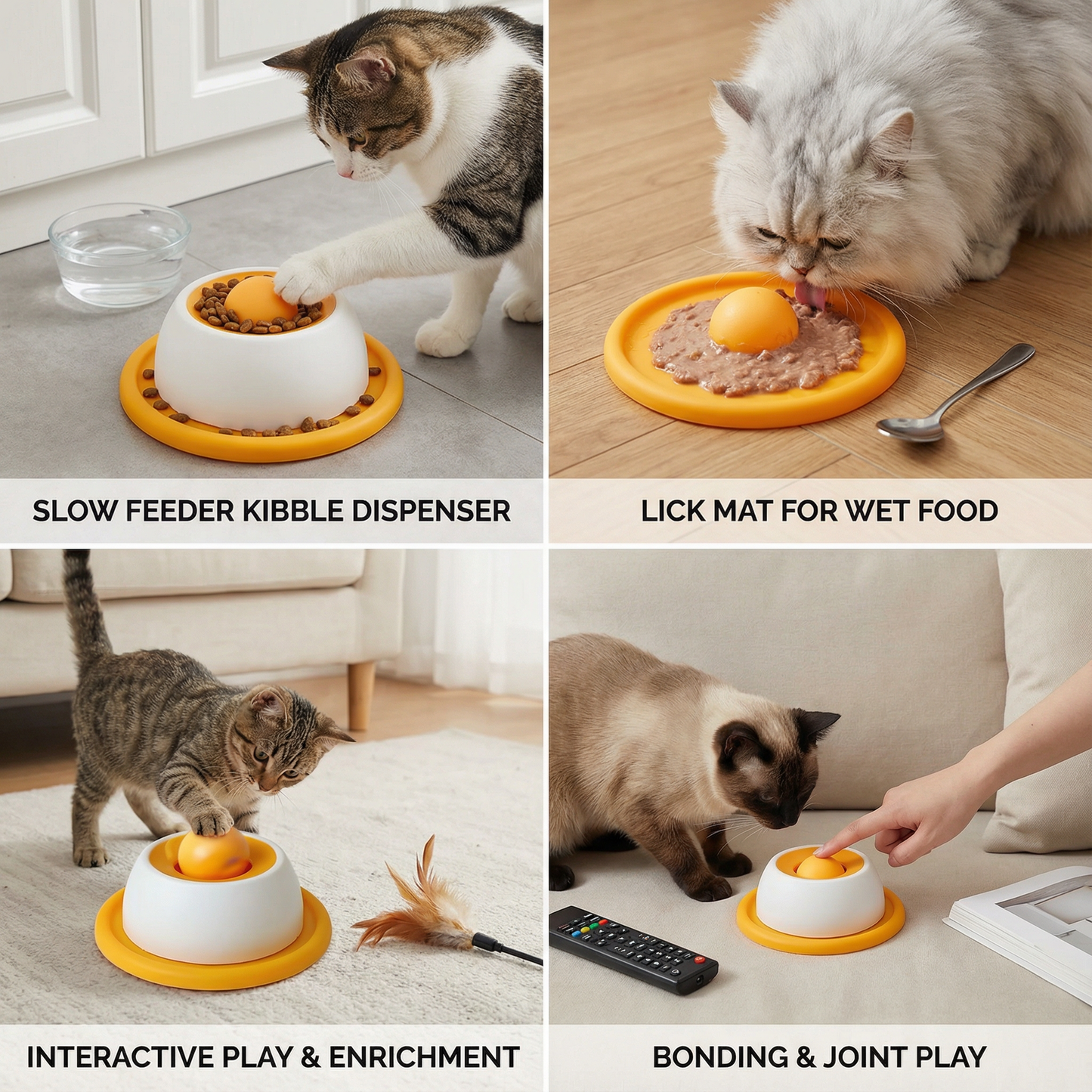 SLOW FEEDER KIBBLE DISPENSER

LICK MAT FOR WET FOOD

INTERACTIVE PLAY & ENRICHMENT

BONDING & JOINT PLAY