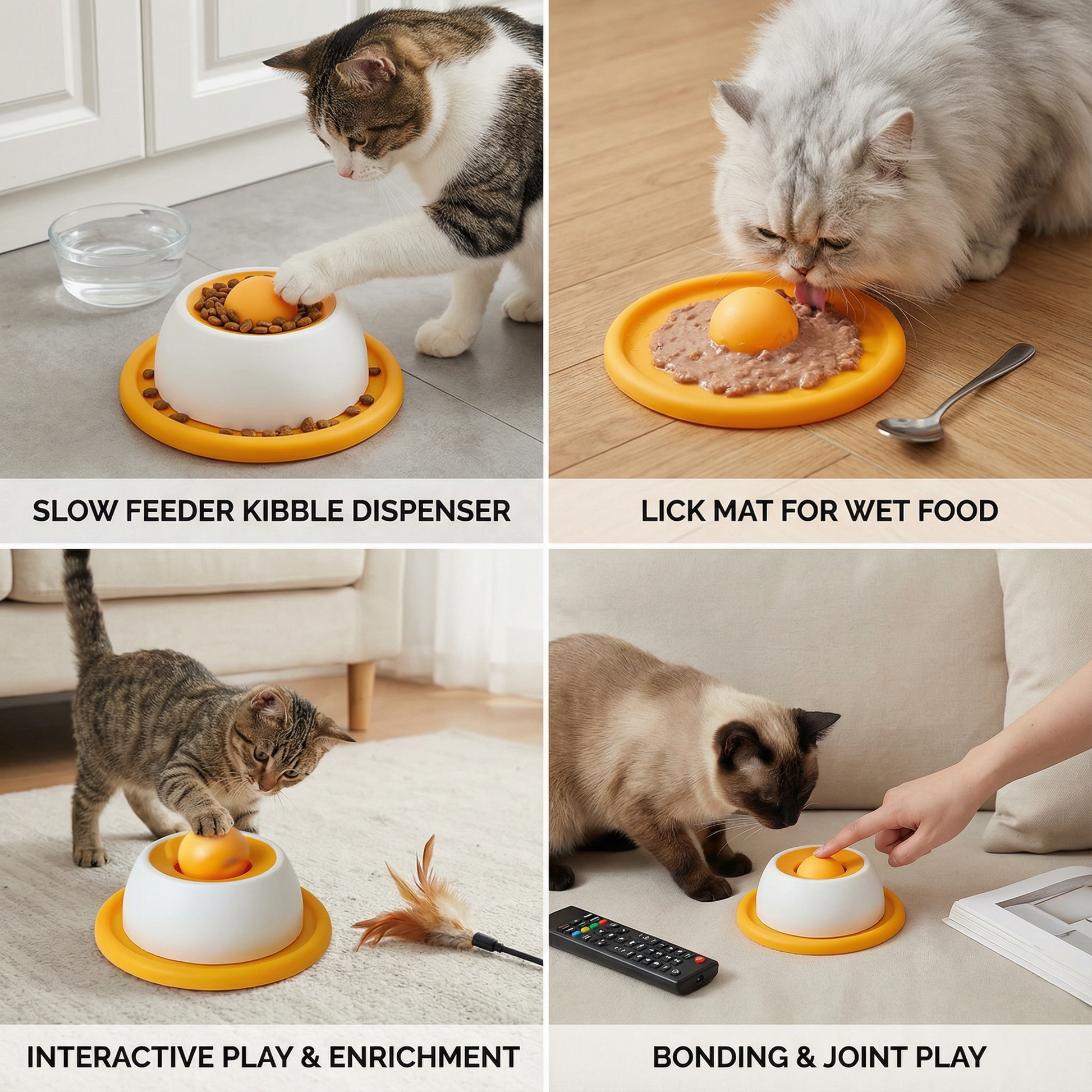 SLOW FEEDER KIBBLE DISPENSER

LICK MAT FOR WET FOOD

INTERACTIVE PLAY & ENRICHMENT

BONDING & JOINT PLAY