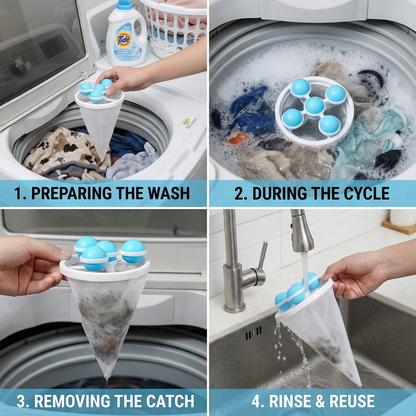 Tide

1. PREPARING THE WASH

2. DURING THE CYCLE

3. REMOVING THE CATCH

4. RINSE & REUSE